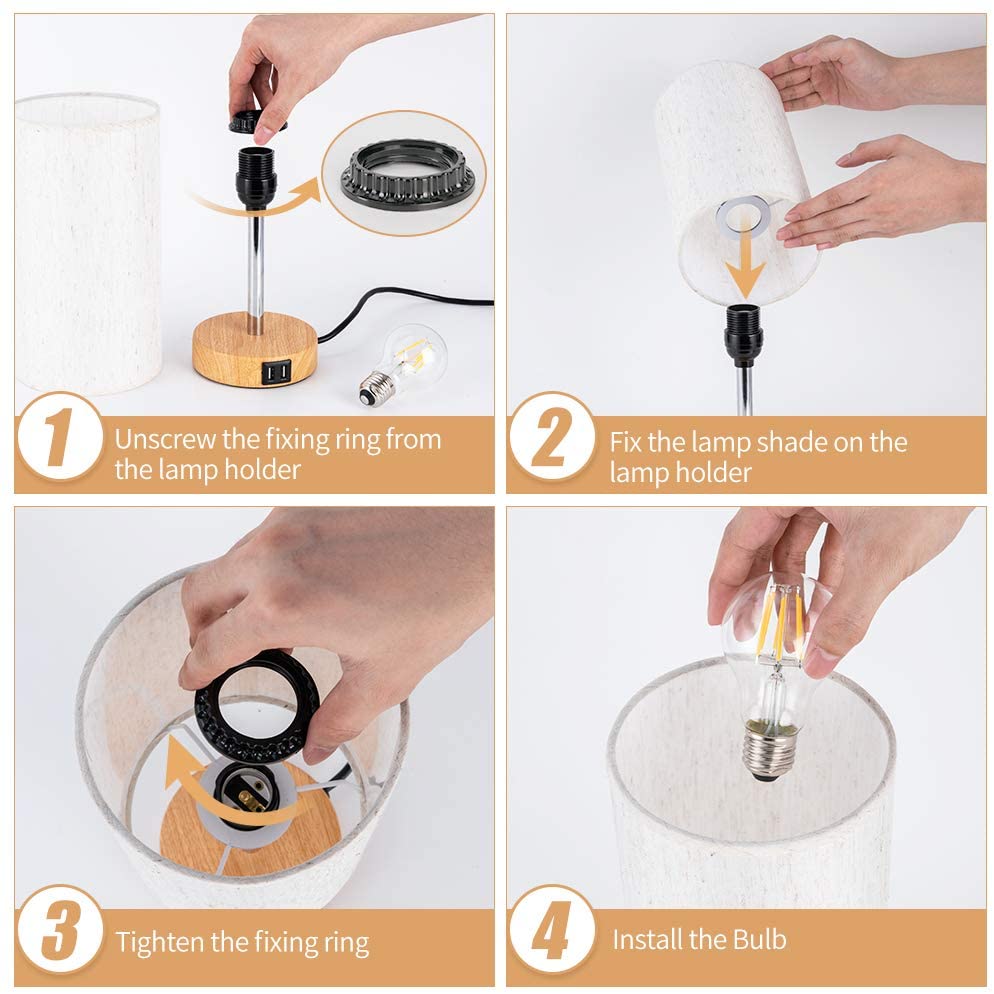 1 Unscrew the fixing ring from the lamp holder

2 Fix the lamp shade on the lamp holder

3 Tighten the fixing ring

4 Install the Bulb