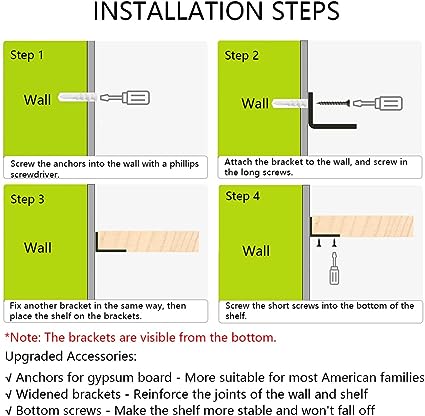 INSTALLATION STEPS

Step 1

Wall

Screw the anchors into the wall with a phillips screwdriver.

Step 2

Wall

Attach the bracket to the wall, and screw in the long screws.

Step 3

Wall

Fix another bracket in the same way, then place the shelf on the brackets.

Step 4

Wall

Screw the short screws into the bottom of the shelf.

*Note: The brackets are visible from the bottom.

Upgraded Accessories:

√ Anchors for gypsum board - More suitable for most American families
√ Widened brackets - Reinforce the joints of the wall and shelf
√ Bottom screws - Make the shelf more stable and won't fall off