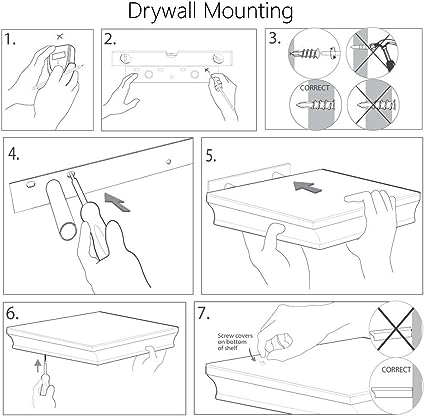 Drywall Mounting

1.

2.

3.

CORRECT

4.

5.

6.

7.

Screw covers on bottom of shelf

CORRECT