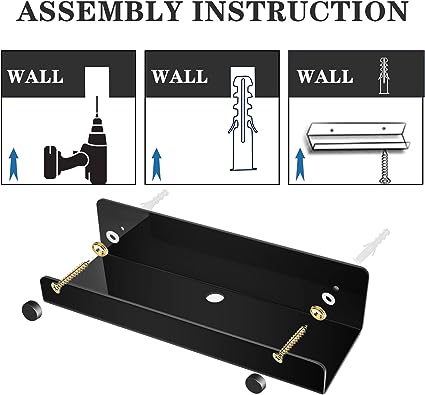 ASSEMBLY INSTRUCTION

WALL

WALL

WALL