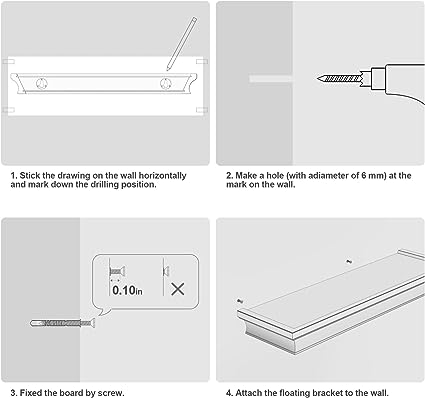 1. Stick the drawing on the wall horizontally and mark down the drilling position.

2. Make a hole (with adiameter of 6 mm) at the mark on the wall.

0.10in

3. Fixed the board by screw.

4. Attach the floating bracket to the wall.