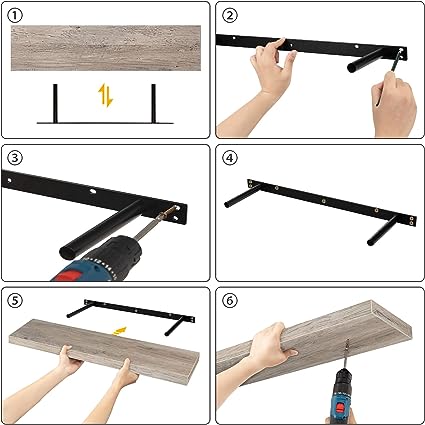 ①

②

③

④

⑤

⑥