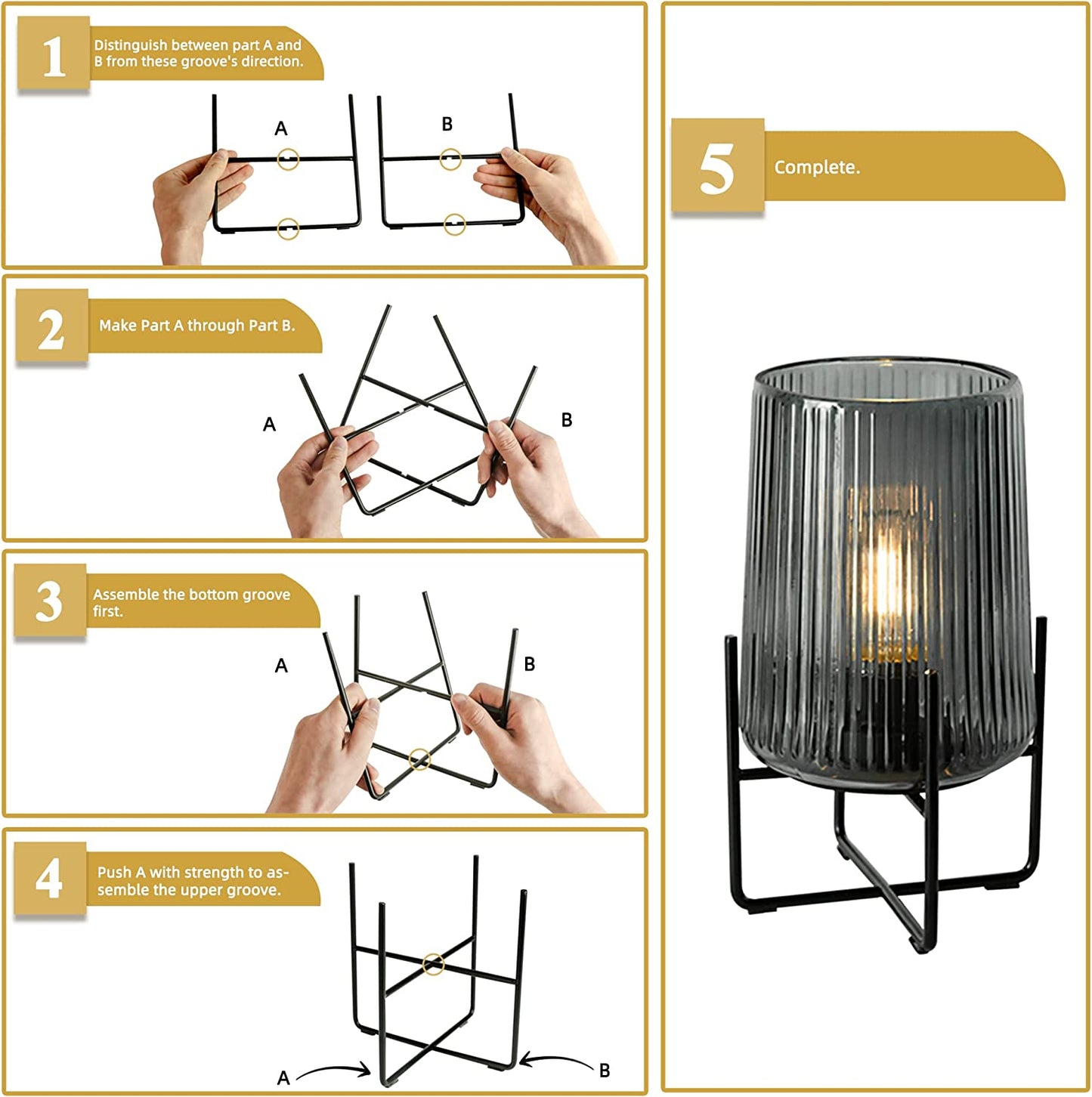 1

Distinguish between part A and B from these groove's direction.

A

B

2

Make Part A through Part B.

A

B

3

Assemble the bottom groove first.

A

B

4

Push A with strength to assemble the upper groove.

A

B

5

Complete.