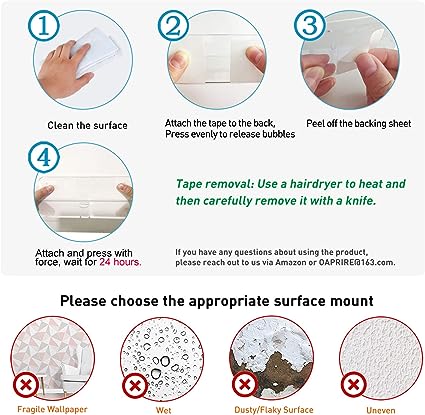 ①

Clean the surface

②

Attach the tape to the back, Press evenly to release bubbles

③

Peel off the backing sheet

④

Attach and press with force, wait for 24 hours.

Tape removal: Use a hairdryer to heat and then carefully remove it with a knife.

If you have any questions about using the product, please reach out to us via Amazon or OAPRIRE@163.com.

Please choose the appropriate surface mount

Fragile Wallpaper

Wet

Dusty/Flaky Surface

Uneven