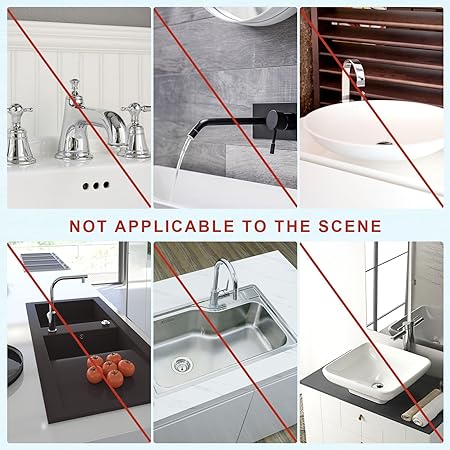 NOT APPLICABLE TO THE SCENE