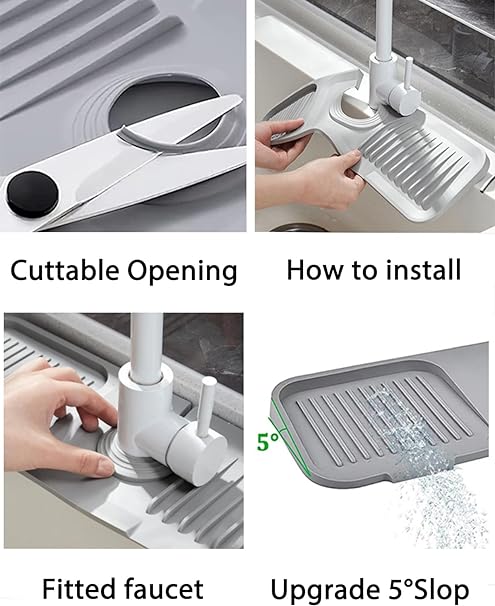 Cuttable Opening

How to install

5°

Fitted faucet

Upgrade 5°Slop