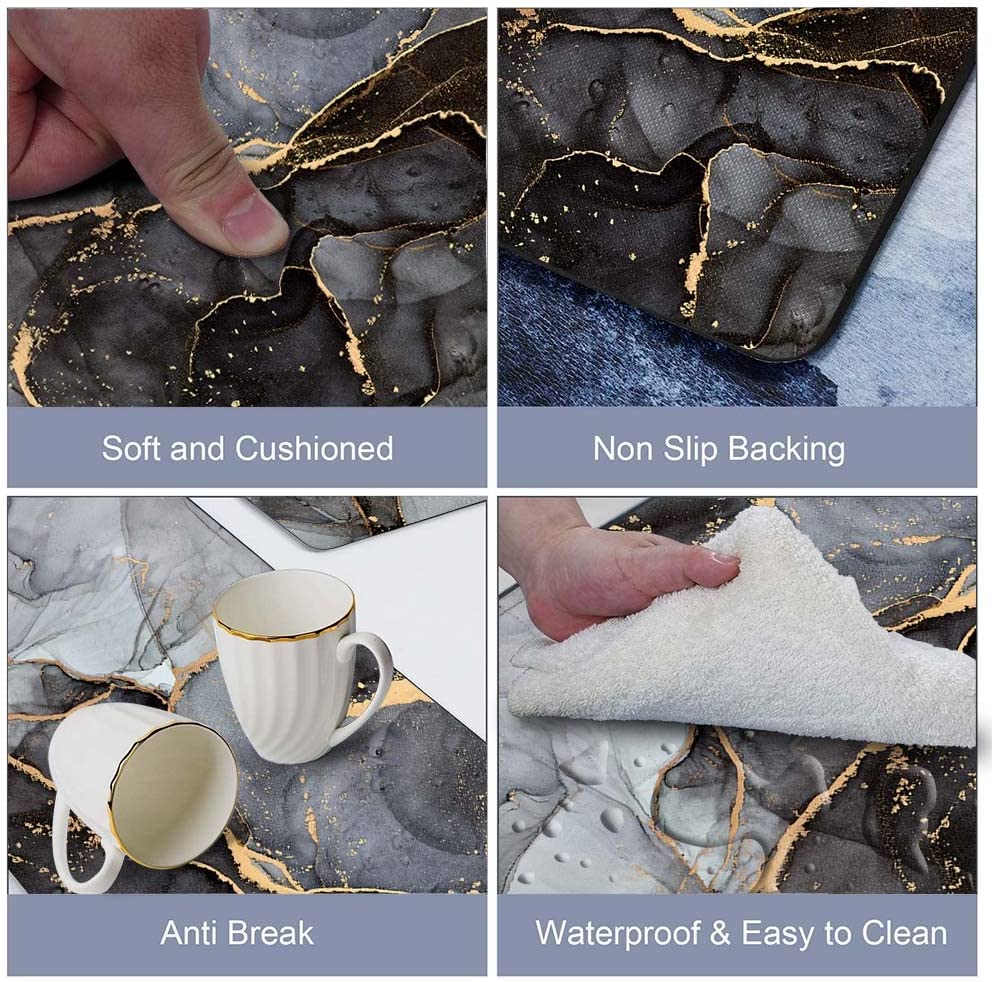 Soft and Cushioned

Non Slip Backing

Anti Break

Waterproof & Easy to Clean