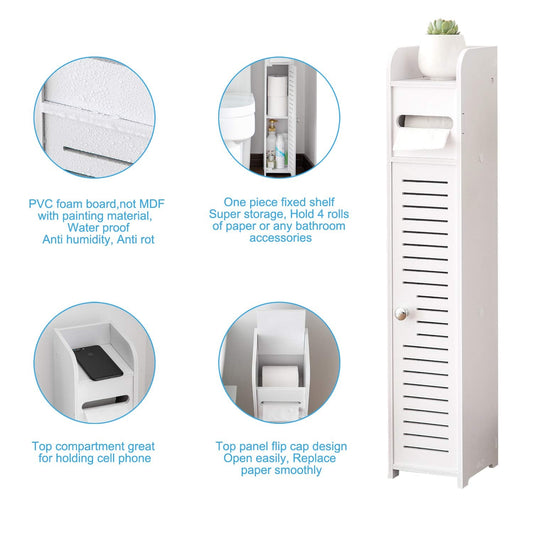 PVC foam board,not MDF
with painting material,
Water proof
Anti humidity, Anti rot

One piece fixed shelf
Super storage, Hold 4 rolls
of paper or any bathroom
accessories

Top compartment great
for holding cell phone

Top panel flip cap design
Open easily, Replace
paper smoothly