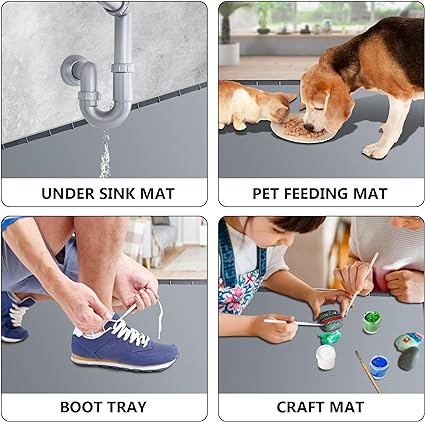 UNDER SINK MAT

PET FEEDING MAT

BOOT TRAY

CRAFT MAT