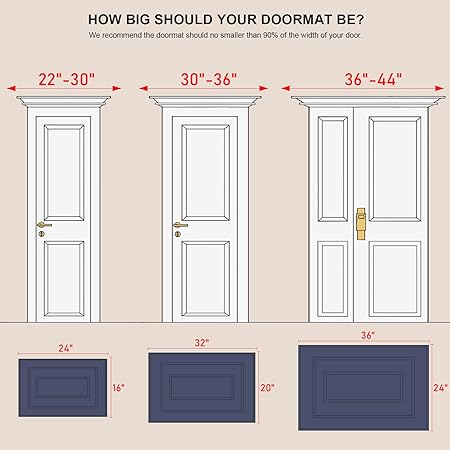 HOW BIG SHOULD YOUR DOORMAT BE?

We recommend the doormat should no smaller than 90% of the width of your door.

22"-30"

30"-36"

36"-44"

24"

16"

32"

20"

36"

24"