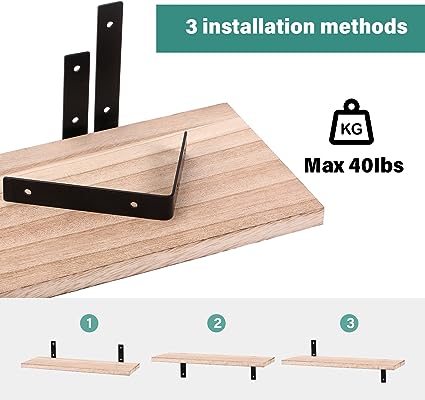 3 installation methods

KG

Max 40lbs

1

2

3