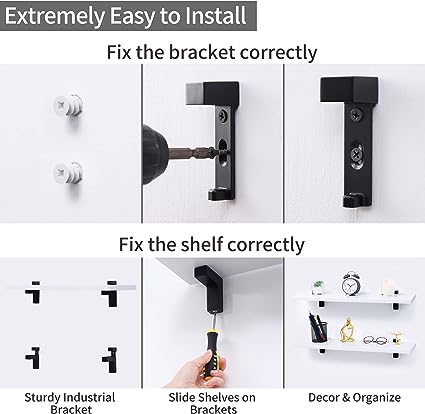 Extremely Easy to Install

Fix the bracket correctly

Fix the shelf correctly

Sturdy Industrial Bracket

Slide Shelves on Brackets

Decor & Organize