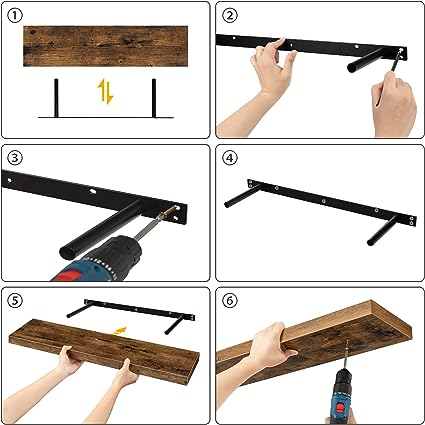 ①
②
③
④
⑤
⑥