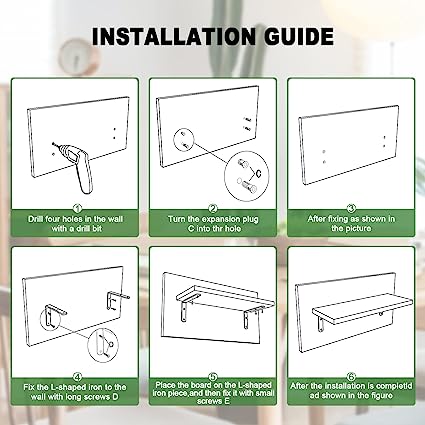 INSTALLATION GUIDE

C

①
Drill four holes in the wall with a drill bit

②
Turn the expansion plug C into thr hole

③
After fixing as shown in the picture

④
Fix the L-shaped iron to the wall with long screws D

⑤
Place the board on the L-shaped iron piece,and then fix it with small screws E

⑥
After the installation is completid ad shown in the figure