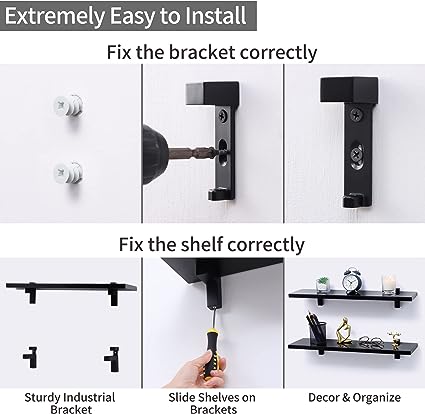 Extremely Easy to Install

Fix the bracket correctly

Fix the shelf correctly

Sturdy Industrial Bracket

Slide Shelves on Brackets

Decor & Organize