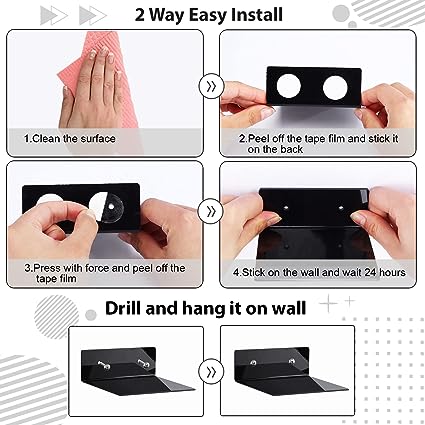 2 Way Easy Install

1.Clean the surface

2.Peel off the tape film and stick it on the back

3.Press with force and peel off the tape film

4.Stick on the wall and wait 24 hours

Drill and hang it on wall