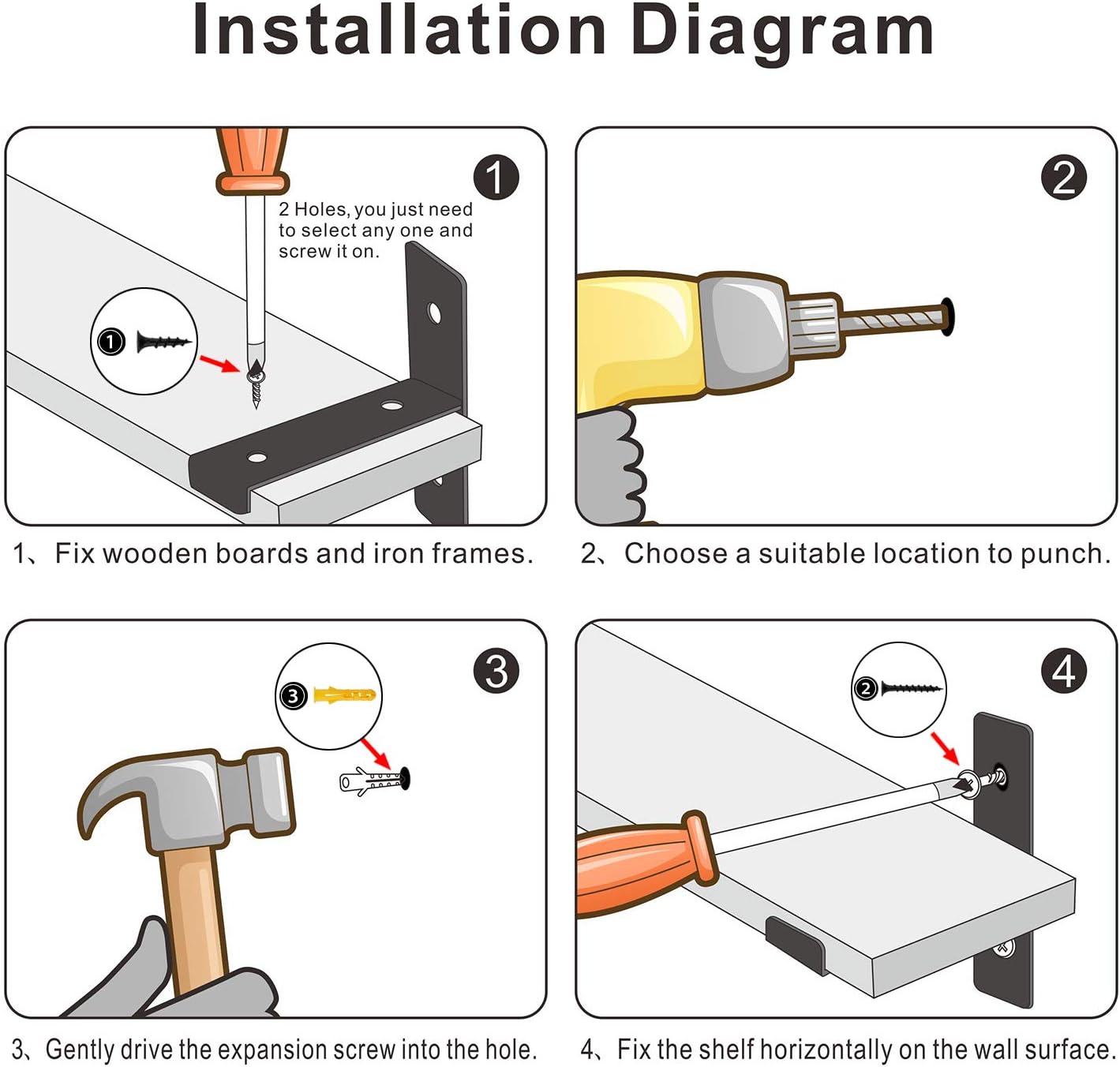 Installation Diagram

1

2 Holes, you just need to select any one and screw it on.

1

1、Fix wooden boards and iron frames.

2

2、Choose a suitable location to punch.

3

3

3、Gently drive the expansion screw into the hole.

4

2

4、Fix the shelf horizontally on the wall surface.