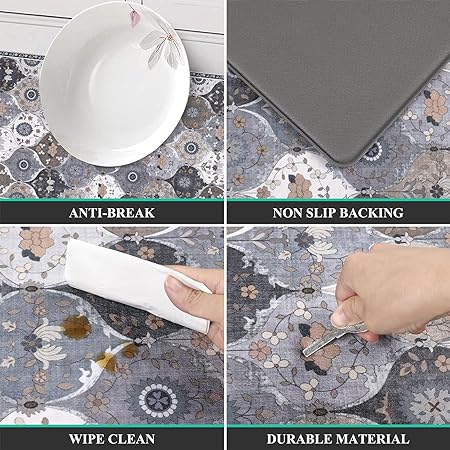 ANTI-BREAK

NON SLIP BACKING

WIPE CLEAN

DURABLE MATERIAL