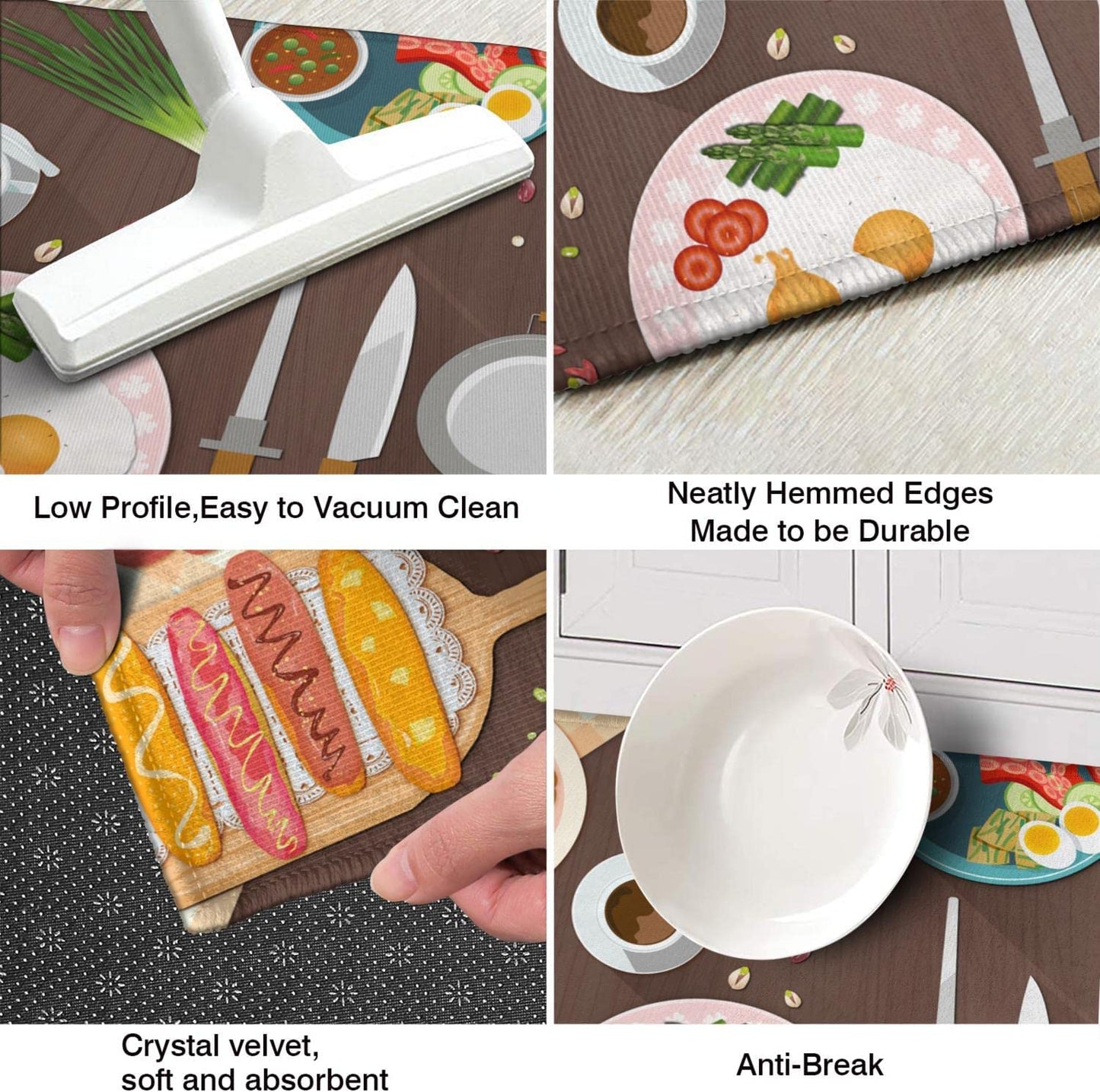 Low Profile,Easy to Vacuum Clean

Neatly Hemmed Edges
Made to be Durable

Crystal velvet,
soft and absorbent

Anti-Break