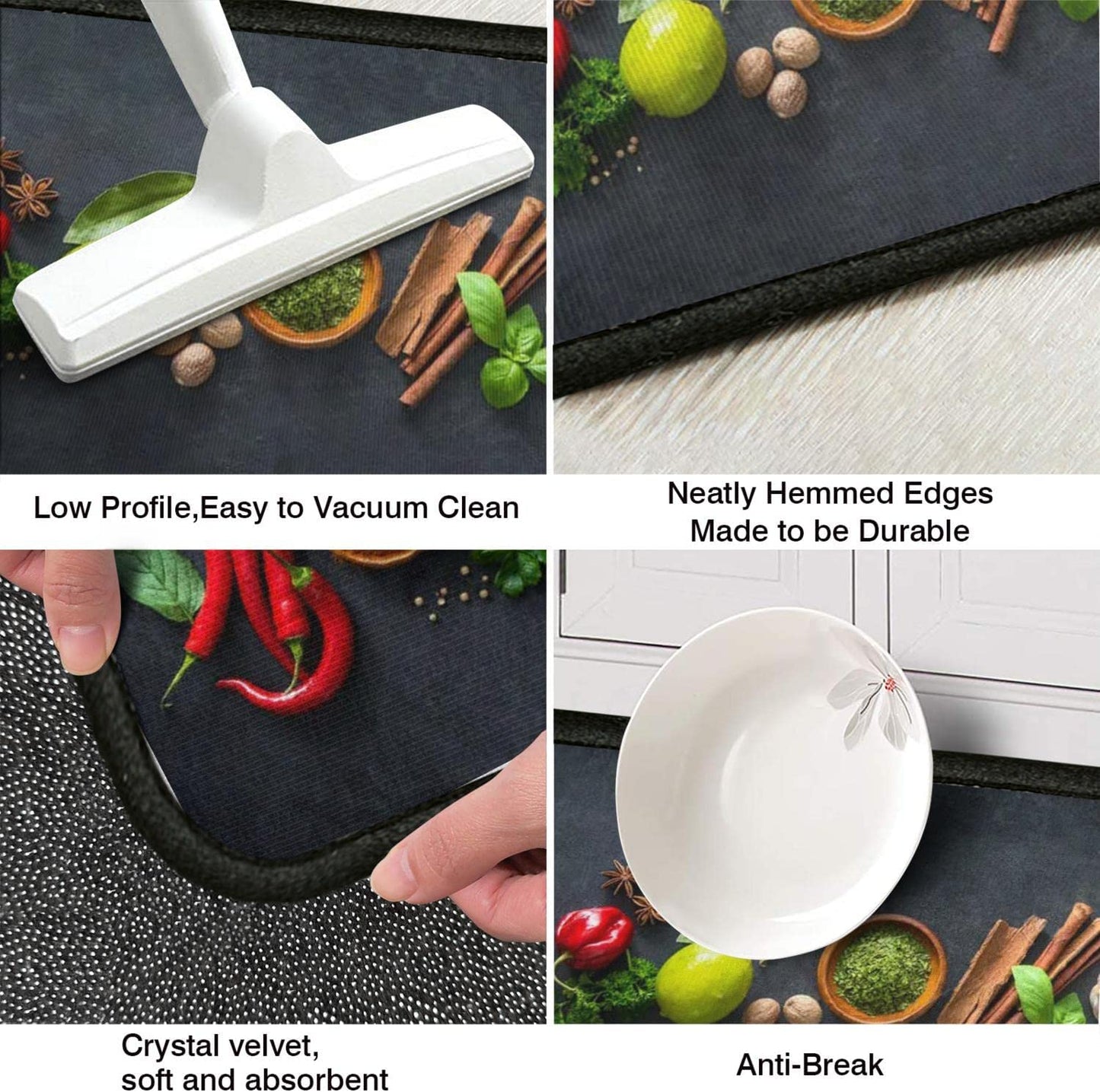 Low Profile,Easy to Vacuum Clean

Neatly Hemmed Edges
Made to be Durable

Crystal velvet,
soft and absorbent

Anti-Break