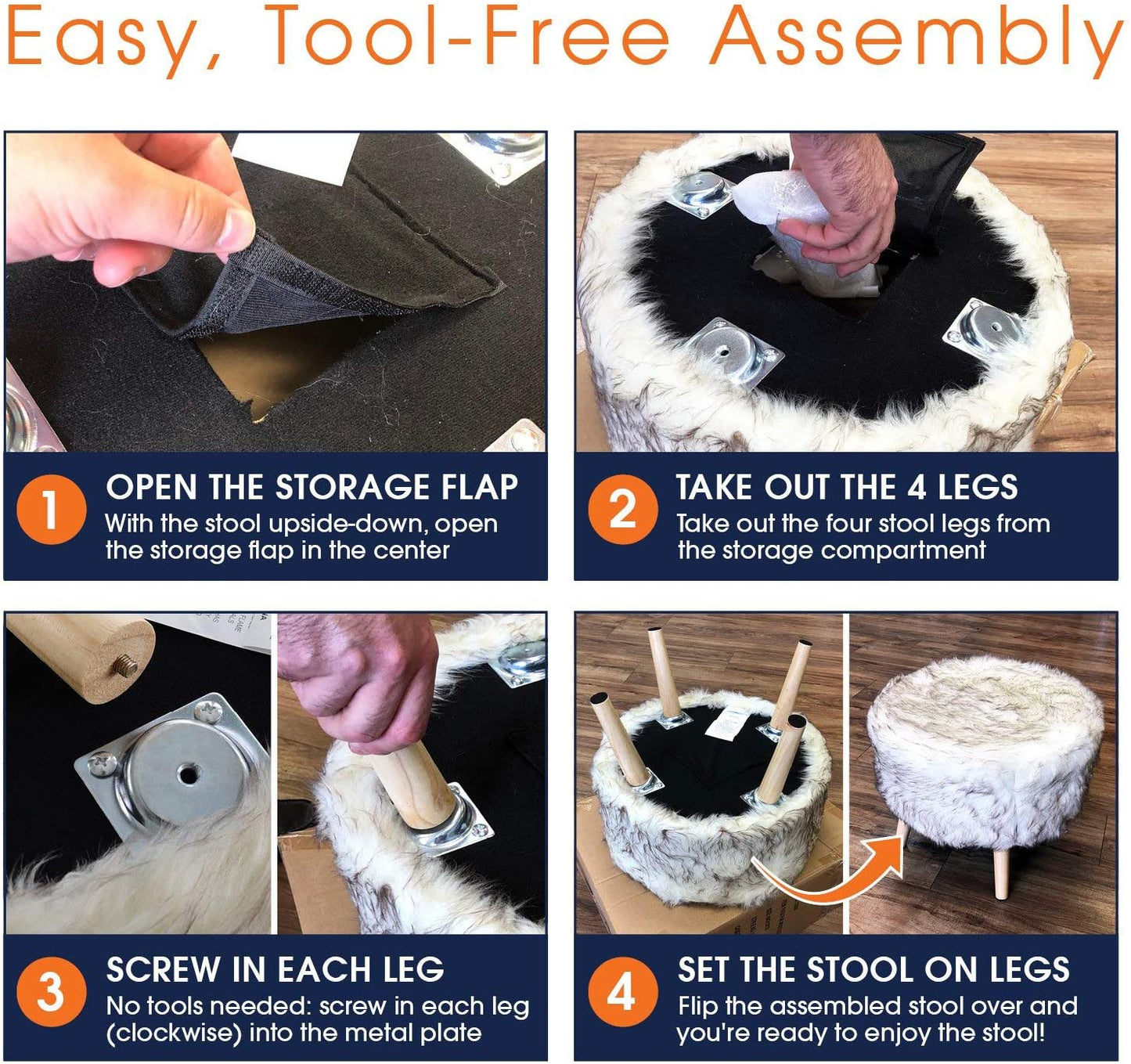 Easy, Tool-Free Assembly

1 OPEN THE STORAGE FLAP
With the stool upside-down, open the storage flap in the center

2 TAKE OUT THE 4 LEGS
Take out the four stool legs from the storage compartment

3 SCREW IN EACH LEG
No tools needed: screw in each leg (clockwise) into the metal plate

4 SET THE STOOL ON LEGS
Flip the assembled stool over and you're ready to enjoy the stool!