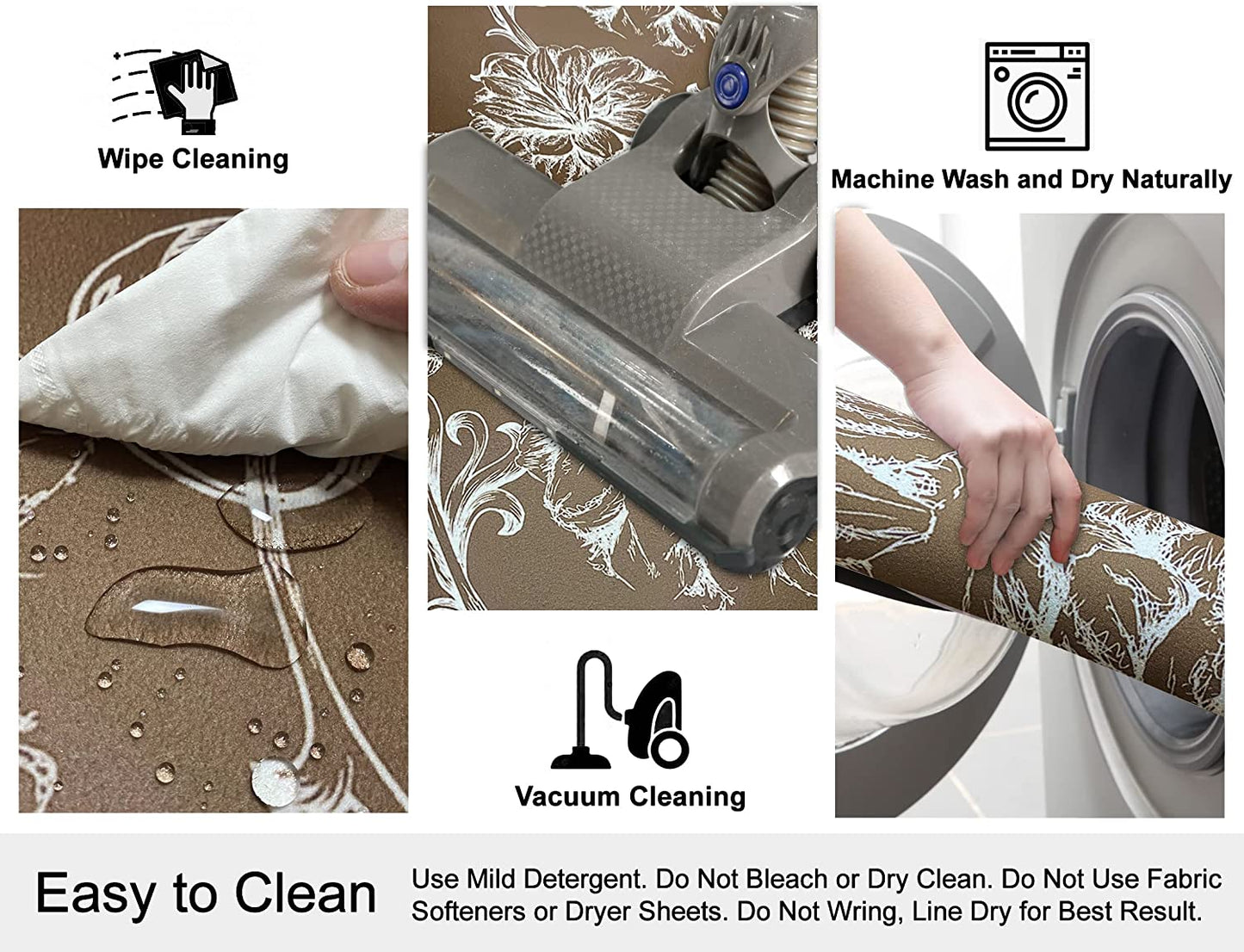 Wipe Cleaning

Machine Wash and Dry Naturally

Vacuum Cleaning

Easy to Clean

Use Mild Detergent. Do Not Bleach or Dry Clean. Do Not Use Fabric Softeners or Dryer Sheets. Do Not Wring, Line Dry for Best Result.