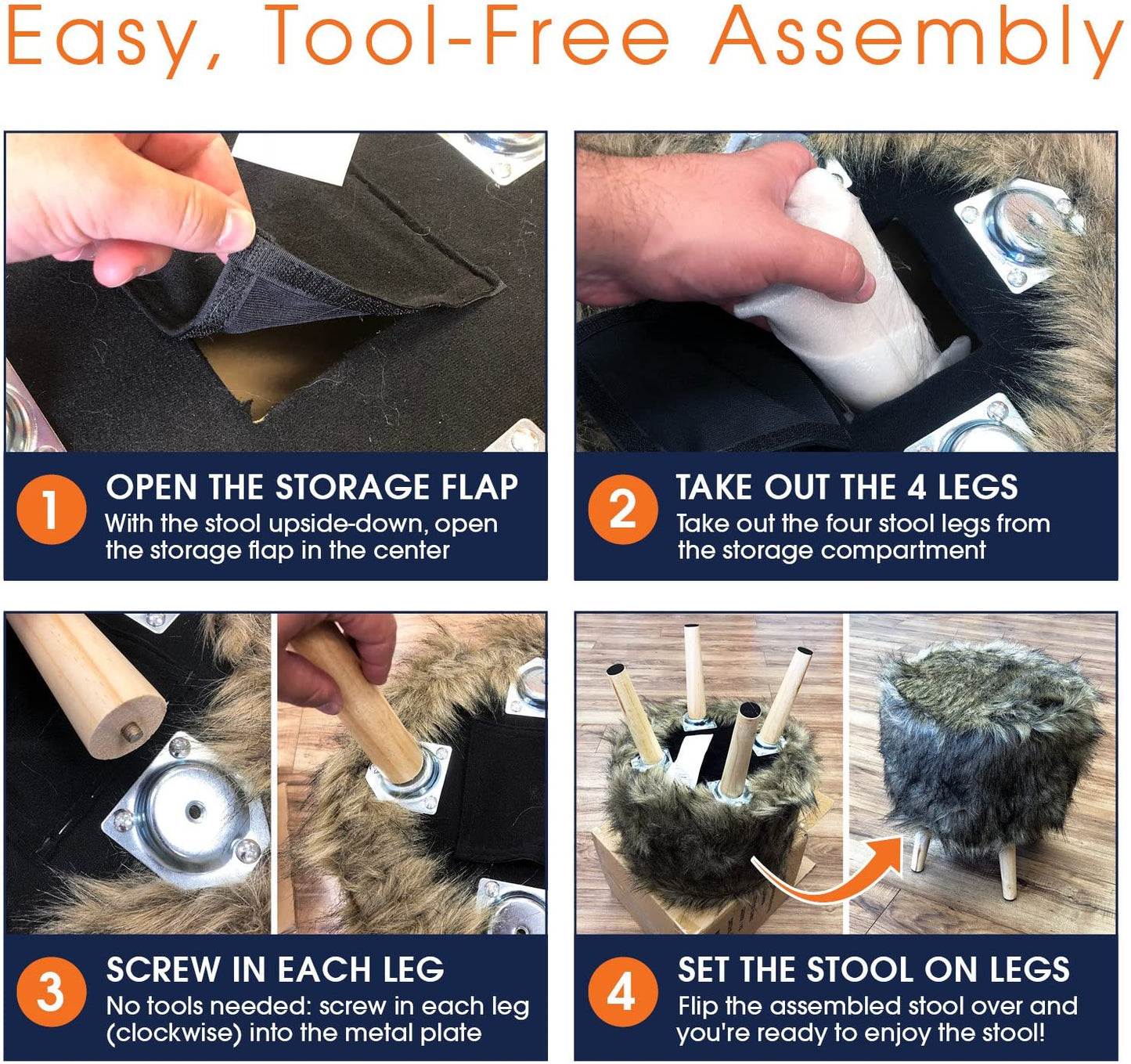 Easy, Tool-Free Assembly

1
OPEN THE STORAGE FLAP
With the stool upside-down, open the storage flap in the center

2
TAKE OUT THE 4 LEGS
Take out the four stool legs from the storage compartment

3
SCREW IN EACH LEG
No tools needed: screw in each leg (clockwise) into the metal plate

4
SET THE STOOL ON LEGS
Flip the assembled stool over and you're ready to enjoy the stool!