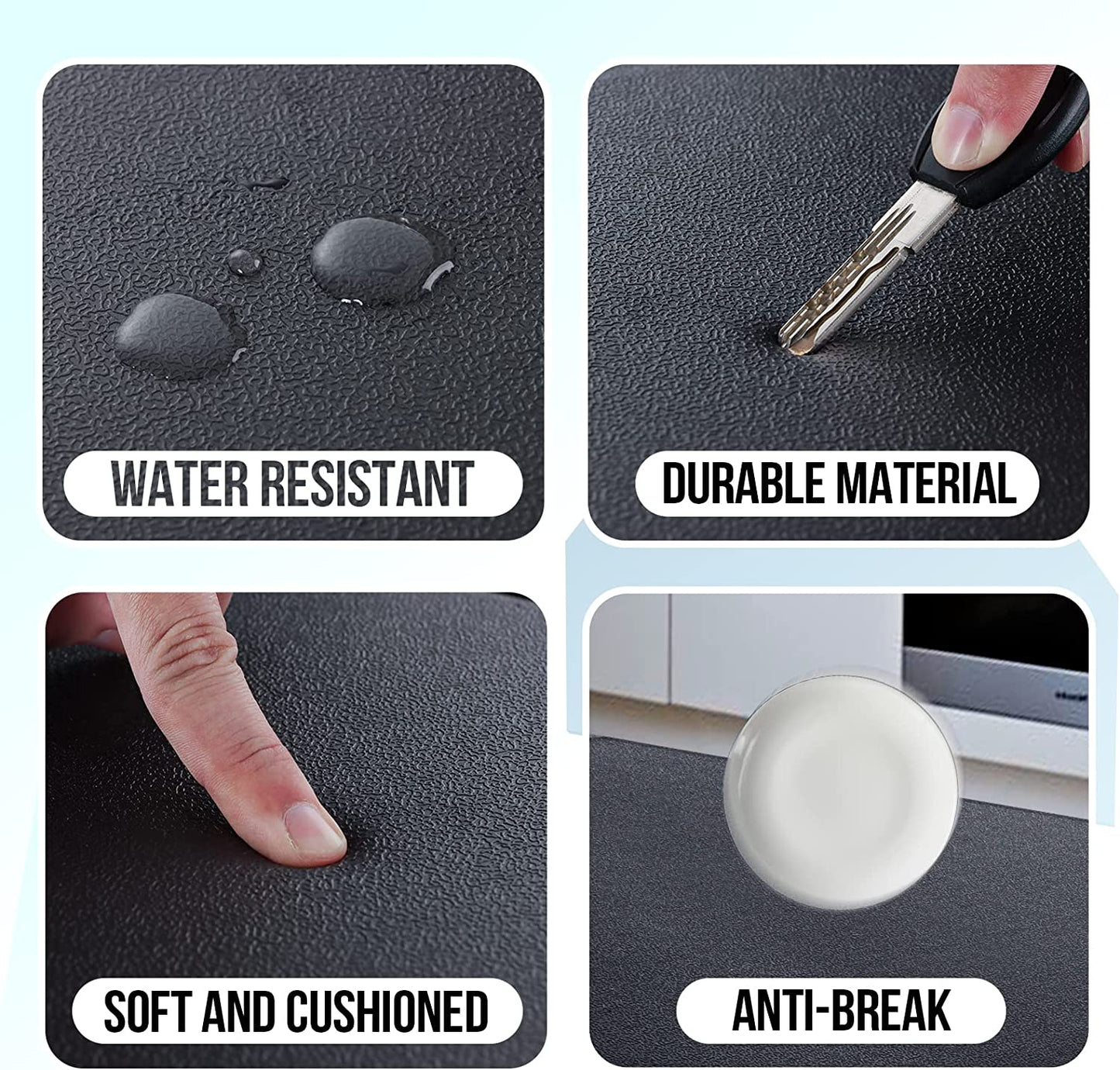 WATER RESISTANT

DURABLE MATERIAL

SOFT AND CUSHIONED

ANTI-BREAK