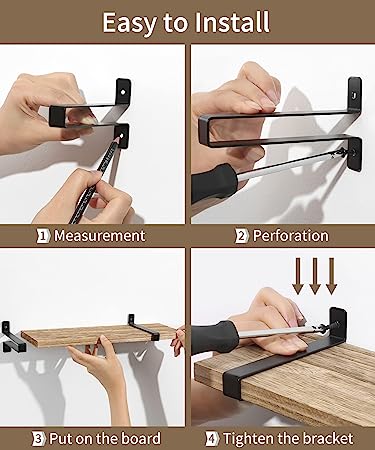 Easy to Install

1 Measurement

2 Perforation

3 Put on the board

4 Tighten the bracket