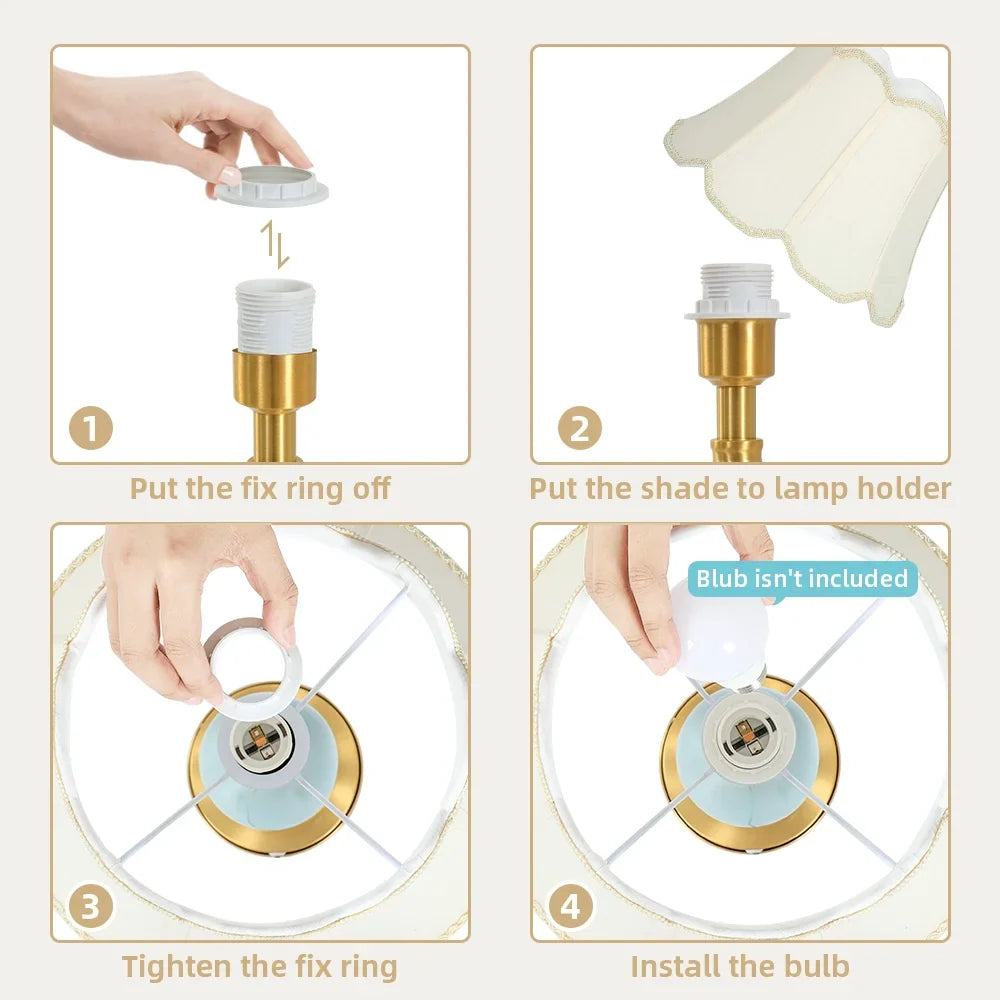 1
Put the fix ring off

2
Put the shade to lamp holder

3
Tighten the fix ring

Blub isn't included
4
Install the bulb