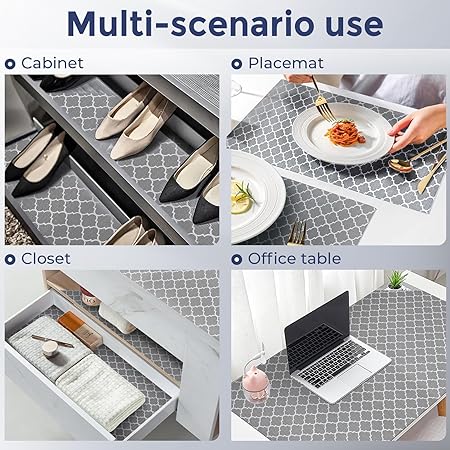 Multi-scenario use

Cabinet

Placemat

Closet

Office table