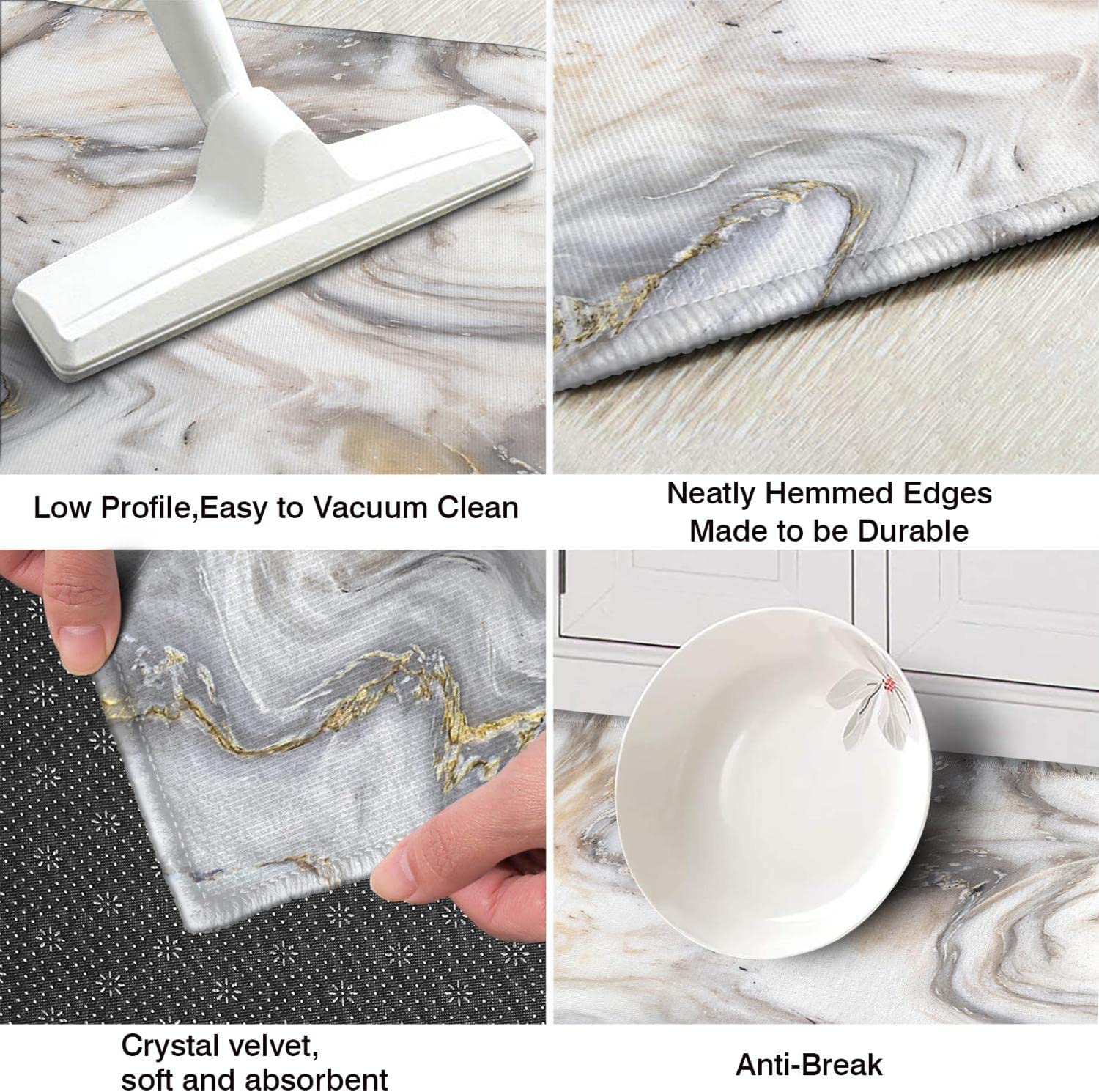 Low Profile,Easy to Vacuum Clean

Neatly Hemmed Edges
Made to be Durable

Crystal velvet,
soft and absorbent

Anti-Break