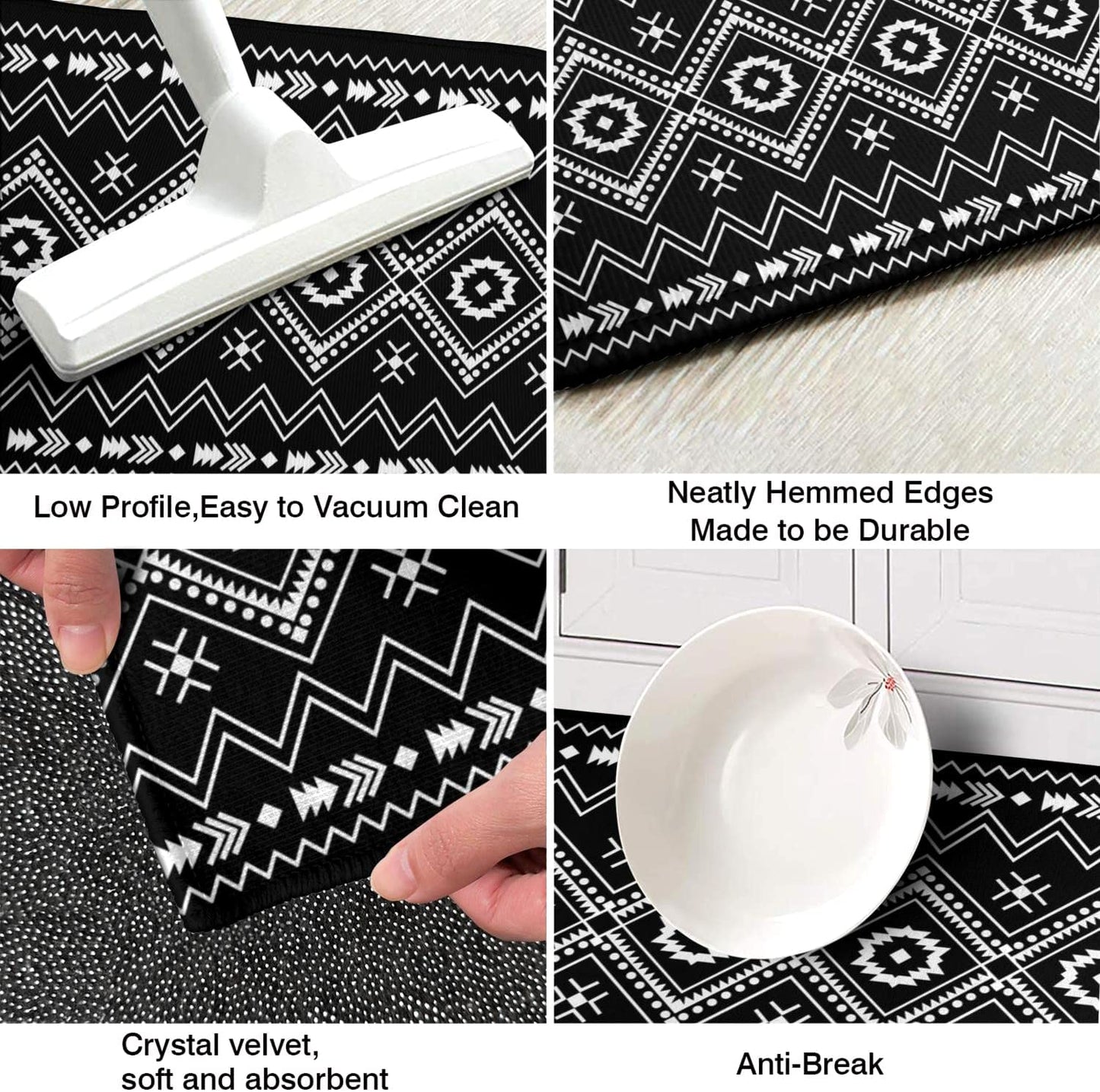 Low Profile,Easy to Vacuum Clean

Neatly Hemmed Edges
Made to be Durable

Crystal velvet,
soft and absorbent

Anti-Break