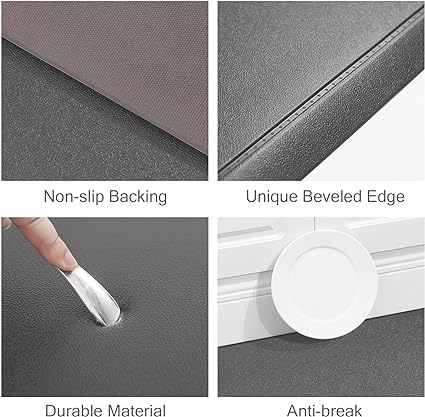 Non-slip Backing

Unique Beveled Edge

Durable Material

Anti-break